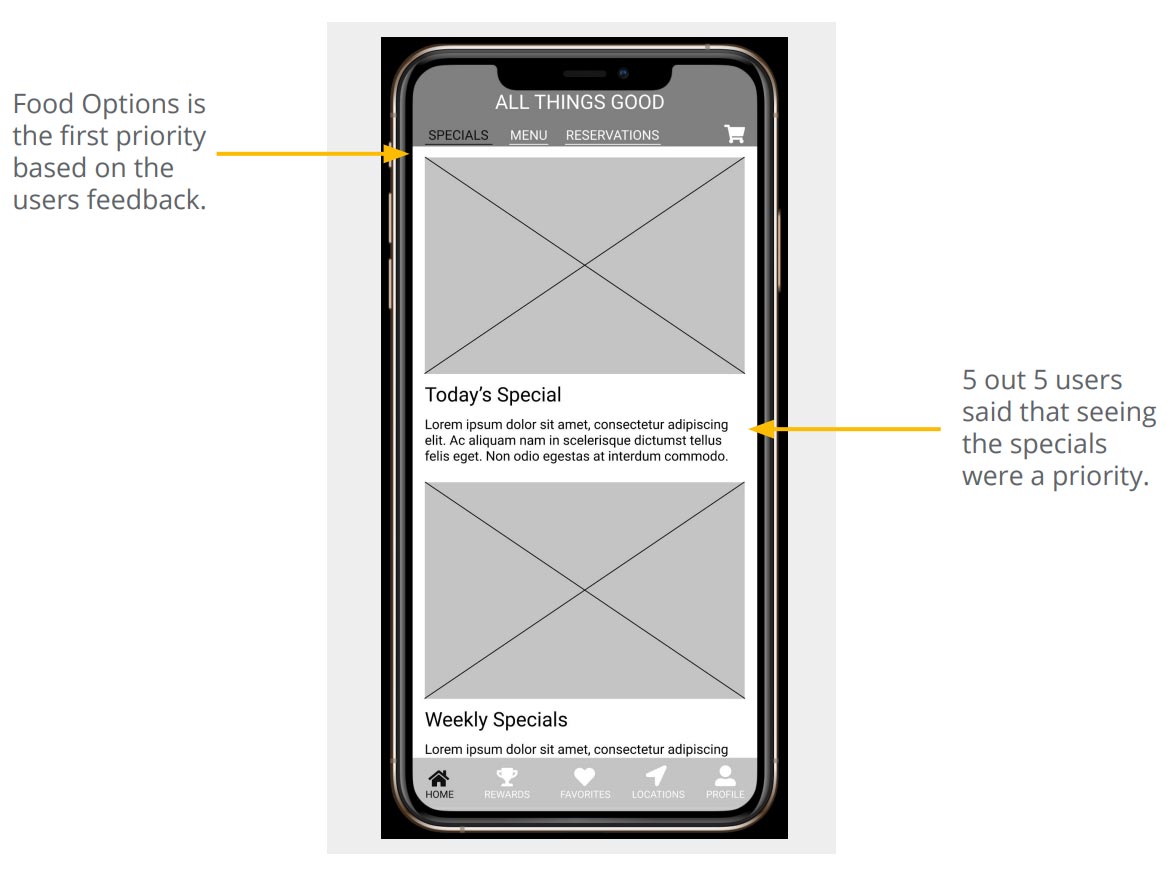 Food Options is the first priority based on the users feedback.

ALL THINGS GOOD

SPECIALS MENU RESERVATIONS

Today's Special

Lorem ipsum dolor sit amet, consectetur adipiscing elit. Ac aliquam nam in scelerisque dictumst tellus felis eget. Non odio egestas at interdum commodo.

Weekly Specials

Lorem ipsum dolor sit amet, consectetur adipiscing

HOME REWARDS FAVORITES LOCATIONS PROFILE

5 out 5 users said that seeing the specials were a priority.